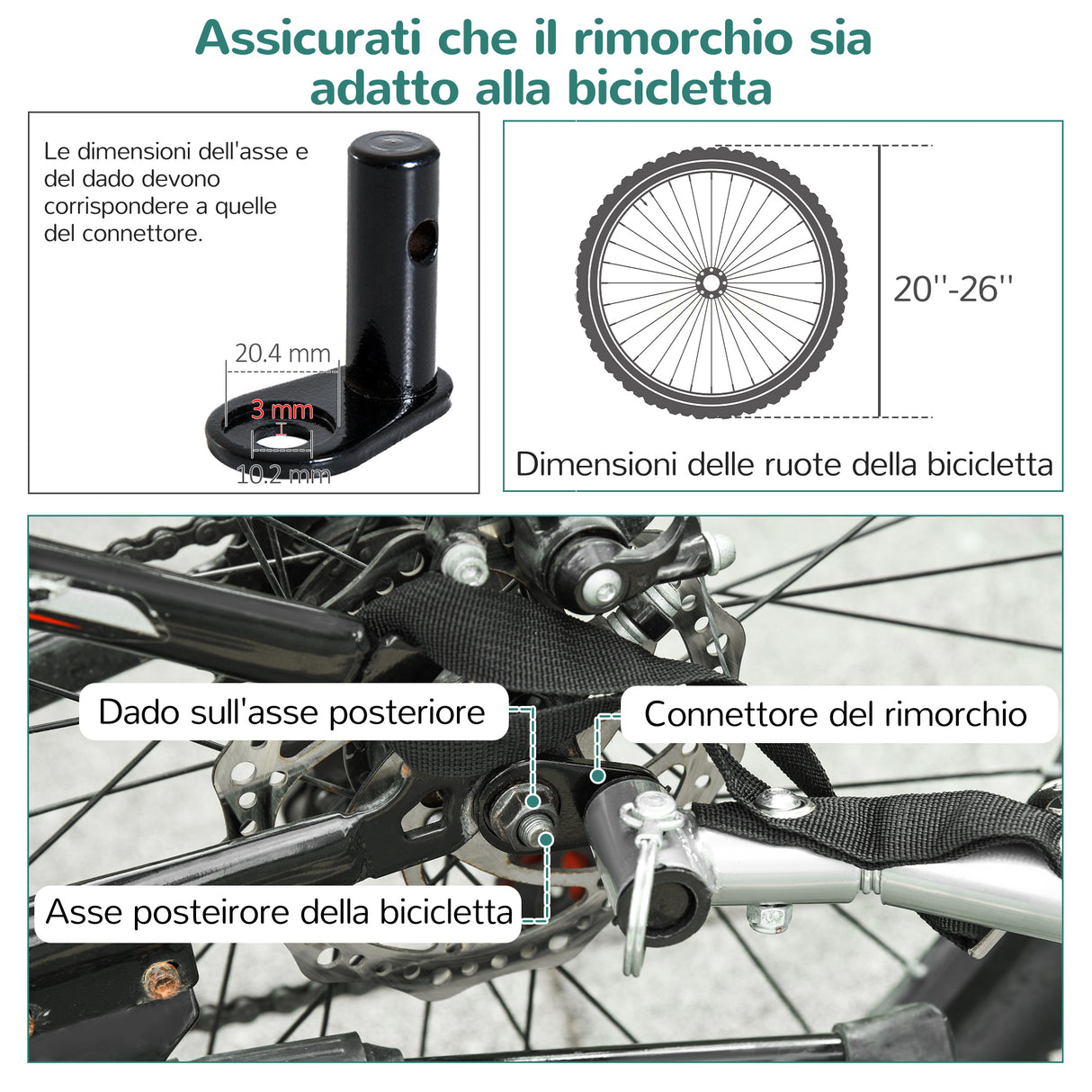 Assicurati che il rimorchio sia adatto alla bicicletta

Le dimensioni dell'asse e del dado devono corrispondere a quelle del connettore.

20.4 mm

3 mm

10.2 mm

20''-26''

Dimensioni delle ruote della bicicletta

Dado sull'asse posteriore

Connettore del rimorchio

Asse posteirore della bicicletta