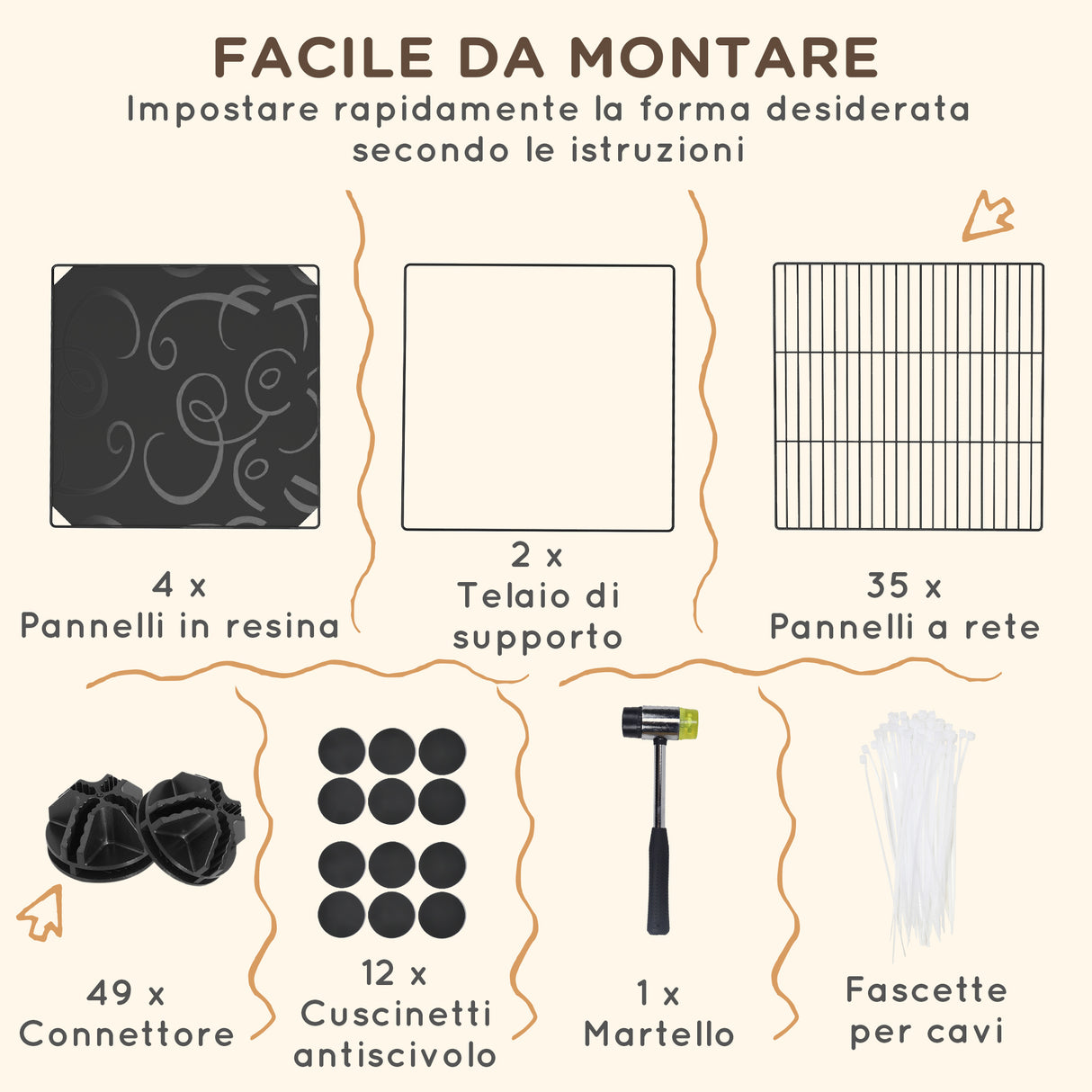 FACILE DA MONTARE
Impostare rapidamente la forma desiderata secondo le istruzioni

4 x
Pannelli in resina

2 x
Telaio di supporto

35 x
Pannelli a rete

49 x
Connettore

12 x
Cuscinetti antiscivolo

1 x
Martello

Fascette per cavi