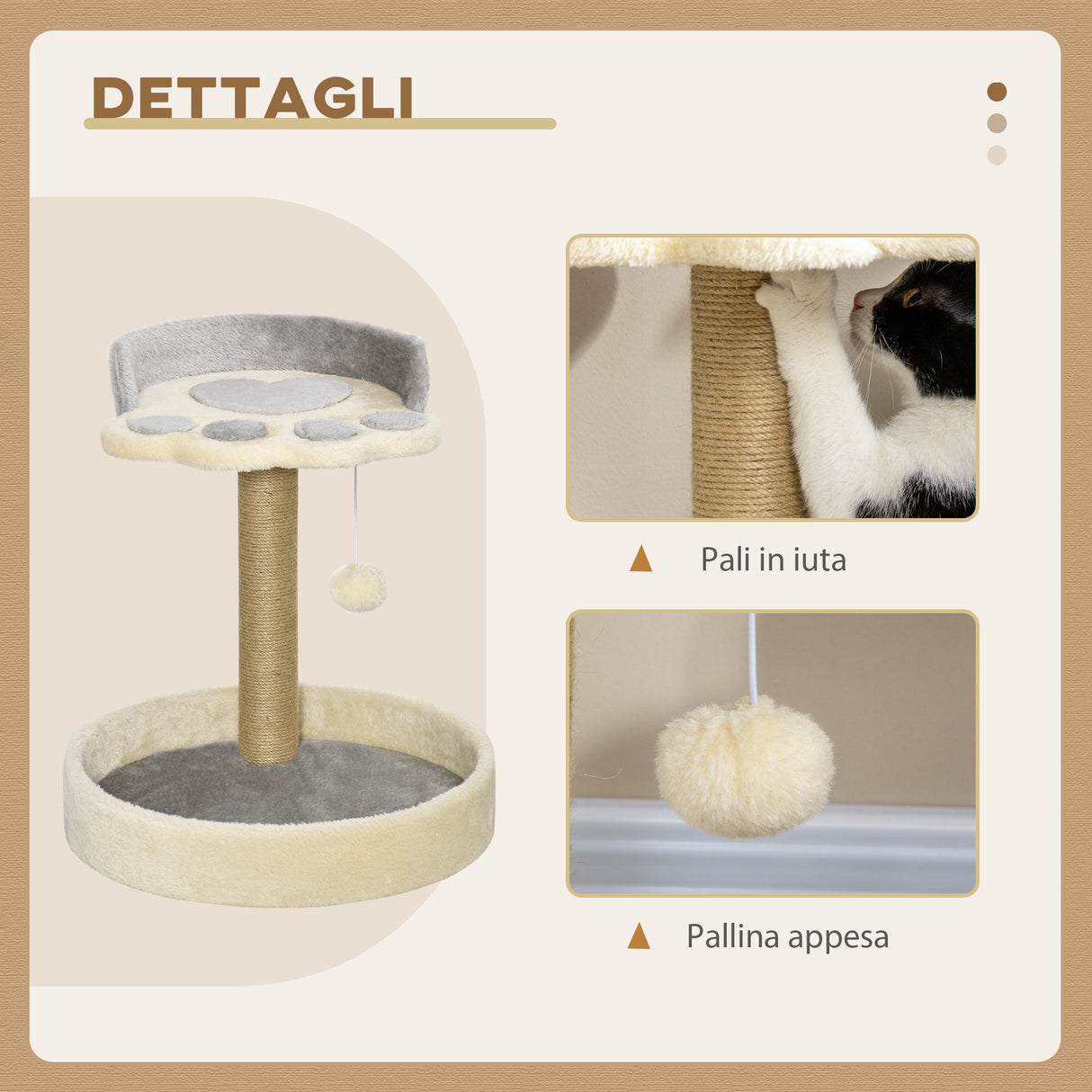 DETTAGLI

Pali in iuta

Pallina appesa