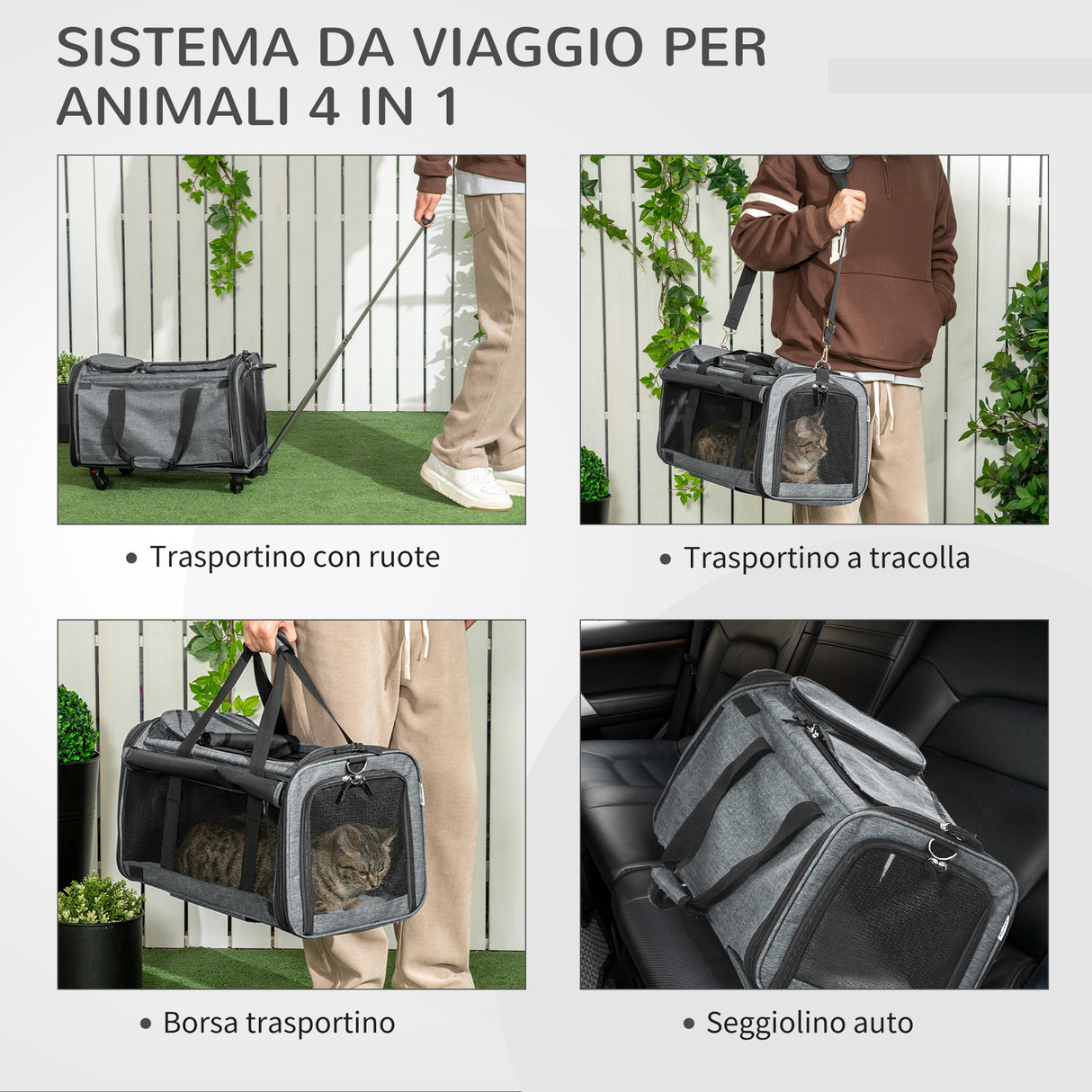 SISTEMA DA VIAGGIO PER ANIMALI 4 IN 1

• Trasportino con ruote

• Trasportino a tracolla

• Borsa trasportino

• Seggiolino auto