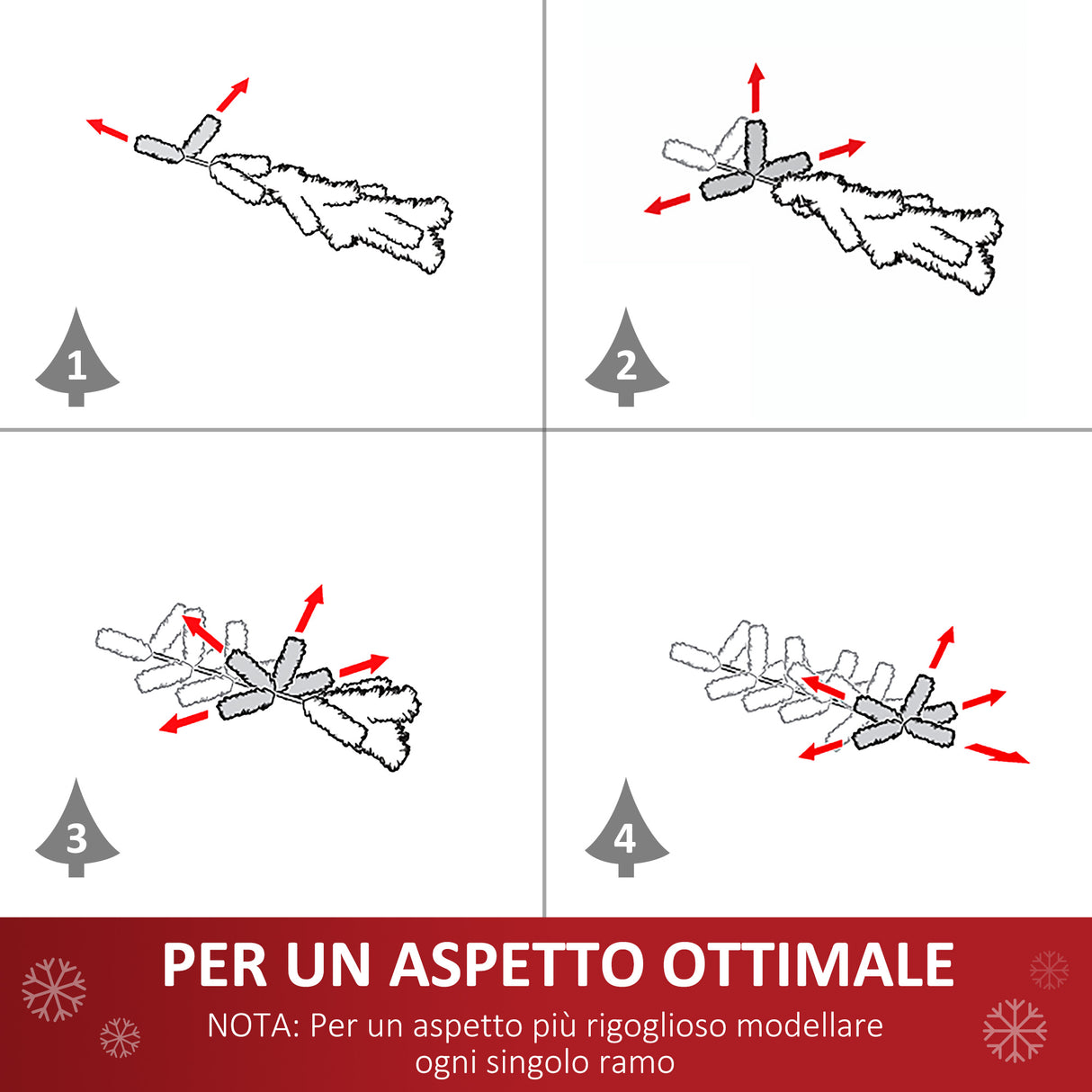 1

2

3

4

PER UN ASPETTO OTTIMALE

NOTA: Per un aspetto più rigoglioso modellare ogni singolo ramo