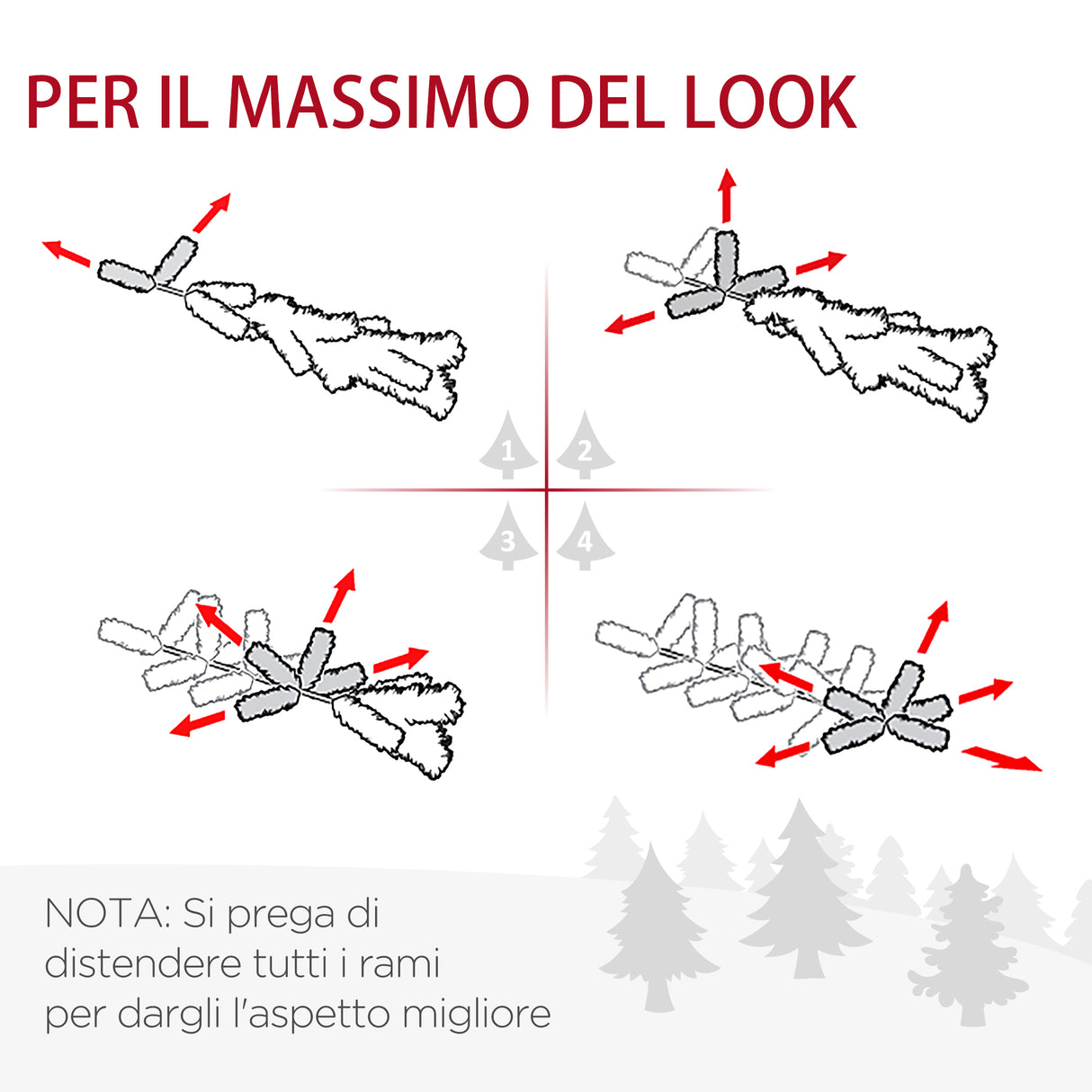 PER IL MASSIMO DEL LOOK

1
2
3
4

NOTA: Si prega di distendere tutti i rami per dargli l'aspetto migliore