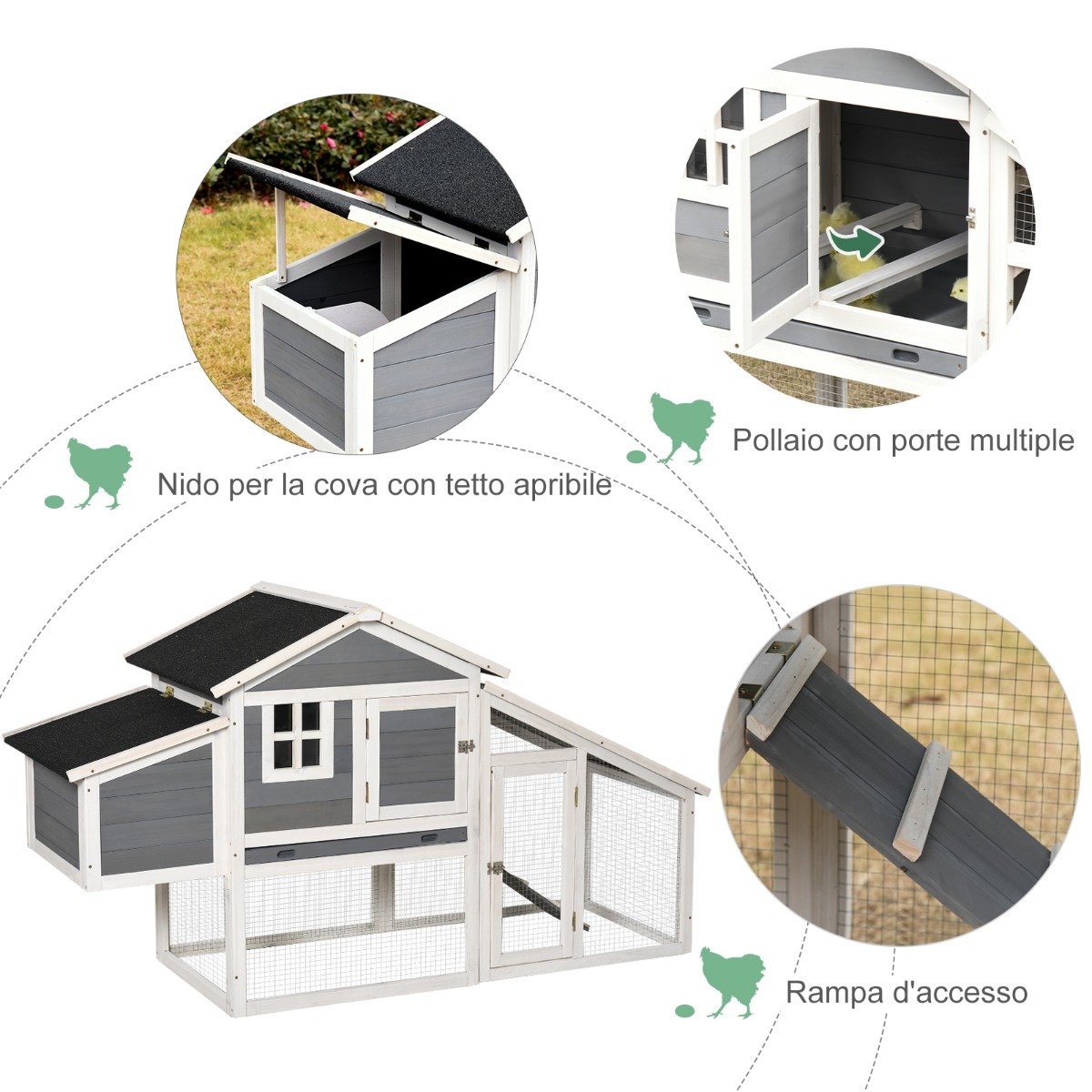 Pollaio con porte multiple

Nido per la cova con tetto apribile

Rampa d'accesso