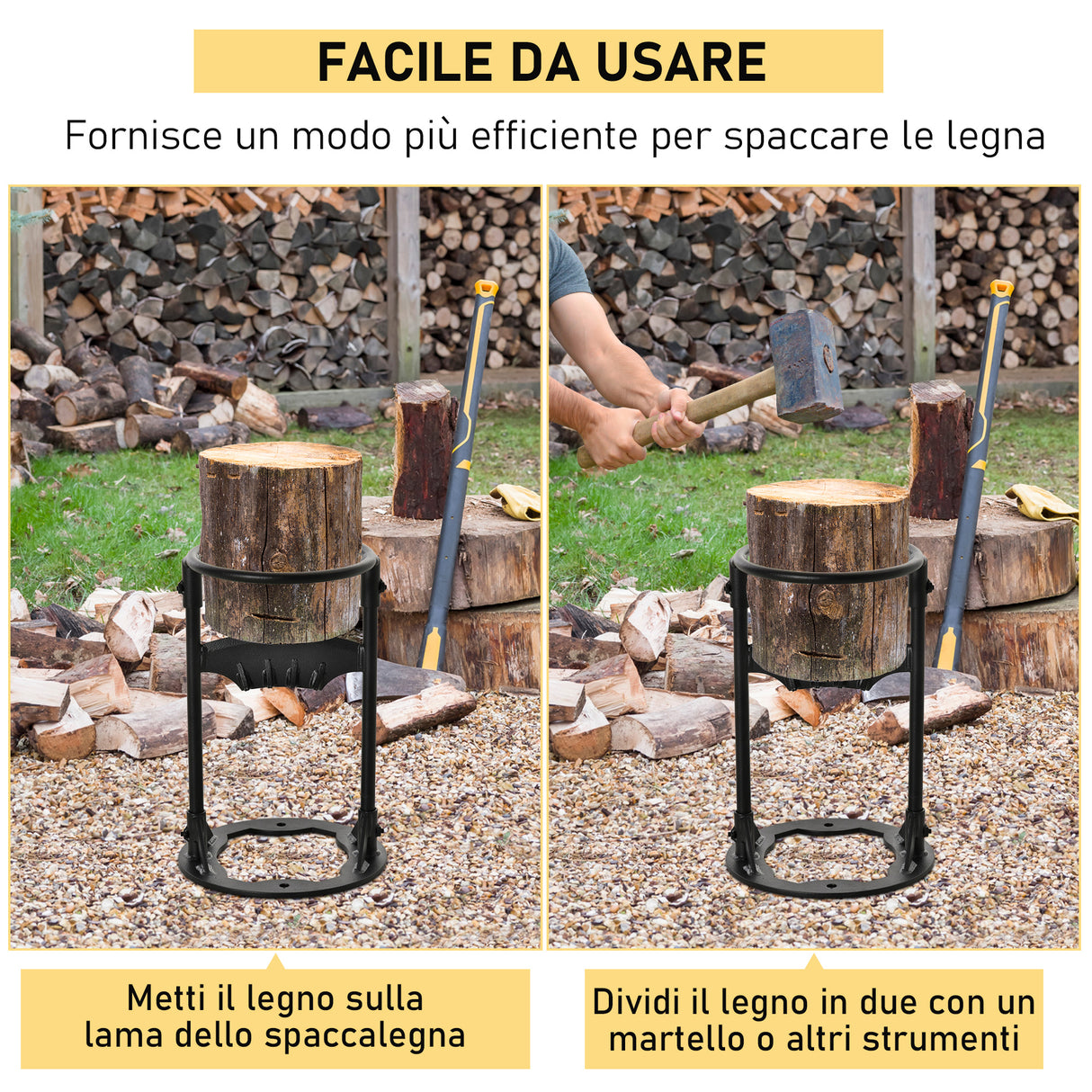 FACILE DA USARE

Fornisce un modo più efficiente per spaccare le legna

Metti il legno sulla lama dello spaccalegna

Dividi il legno in due con un martello o altri strumenti